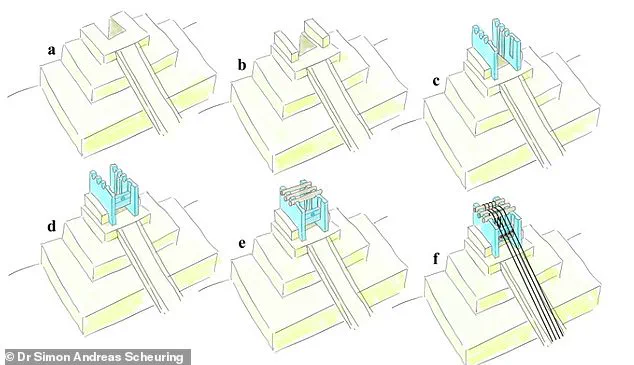 a

b

c

d

e

f

© Dr Simon Andreas Scheuring